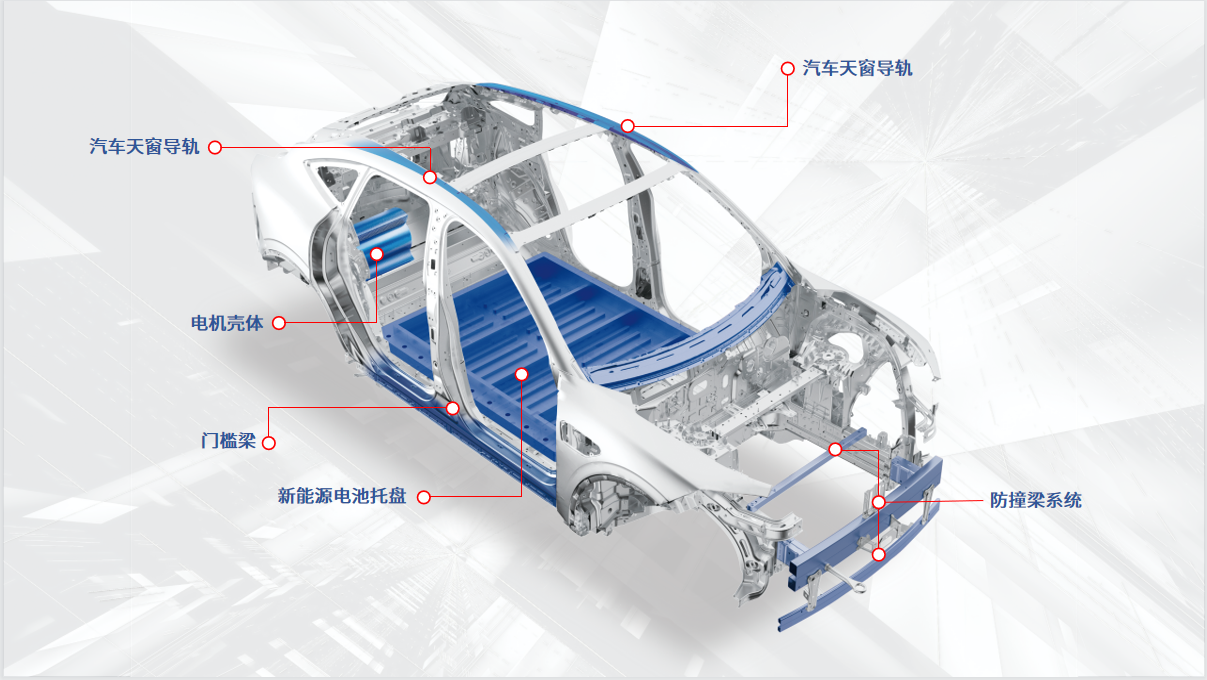 汽车天窗导轨

汽车天窗导轨

电机壳体

门槛梁

新能源电池托盘

防撞梁系统